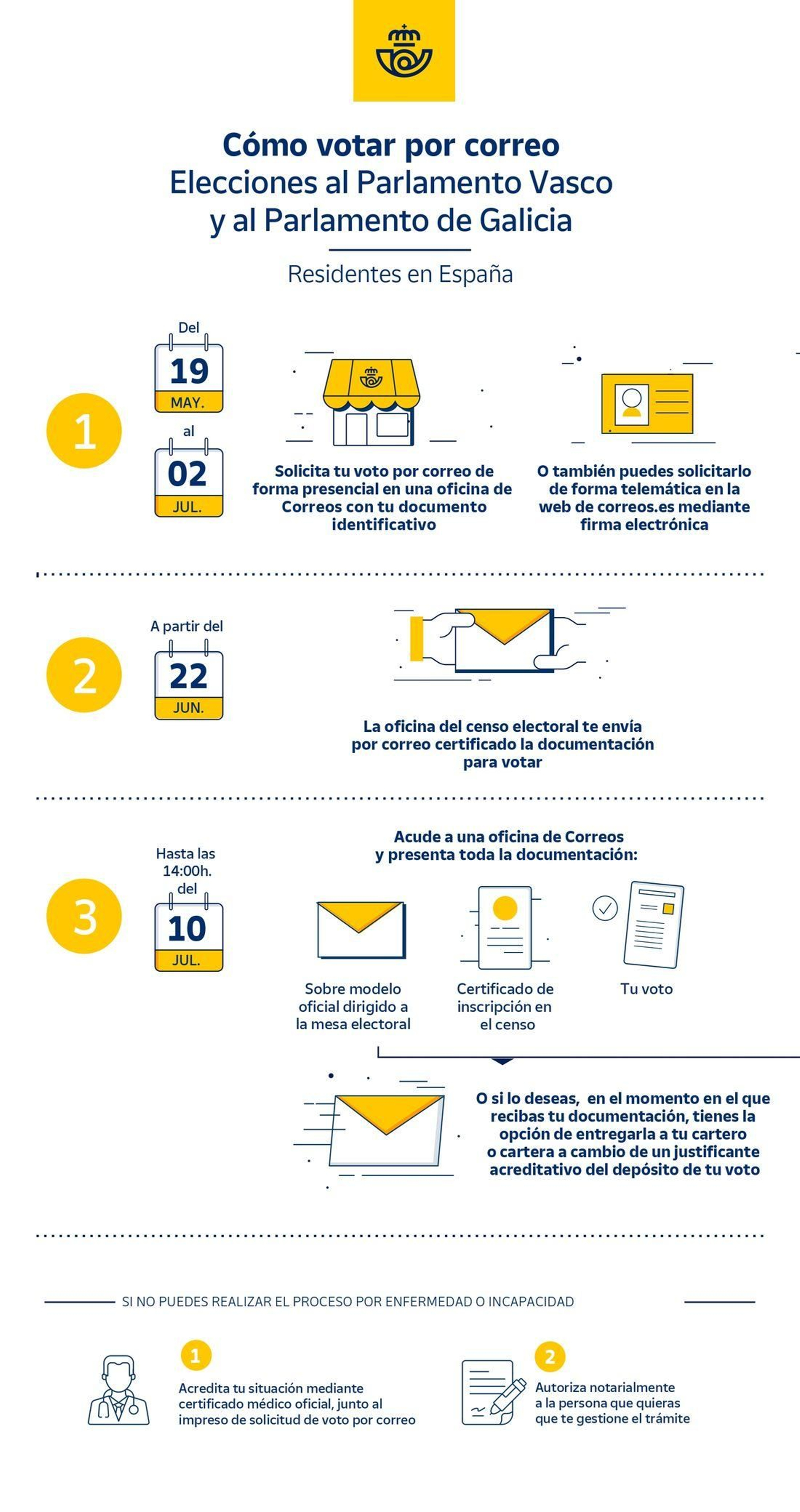 Cómo votar por correo
Elecciones al Parlamento Vasco
y al Parlamento de Galicia

Residentes en España

1

Del
19
MAY.
al
02
JUL.

Solicita tu voto por correo de forma presencial en una oficina de Correos con tu documento identificativo

O también puedes solicitarlo de forma telemática en la web de correos.es mediante firma electrónica

2

A partir del
22
JUN.

La oficina del censo electoral te envía por correo certificado la documentación para votar

3

Hasta las 14:00h. del
10
JUL.

Acude a una oficina de Correos y presenta toda la documentación:

Sobre modelo oficial dirigido a la mesa electoral

Certificado de inscripción en el censo

Tu voto

O si lo deseas, en el momento en el que recibas tu documentación, tienes la opción de entregarla a tu cartero o cartera a cambio de un justificante acreditativo del depósito de tu voto

SI NO PUEDES REALIZAR EL PROCESO POR ENFERMEDAD O INCAPACIDAD

1
Acredita tu situación mediante certificado médico oficial, junto al impreso de solicitud de voto por correo

2
Autoriza notarialmente a la persona que quieras que te gestione el trámite